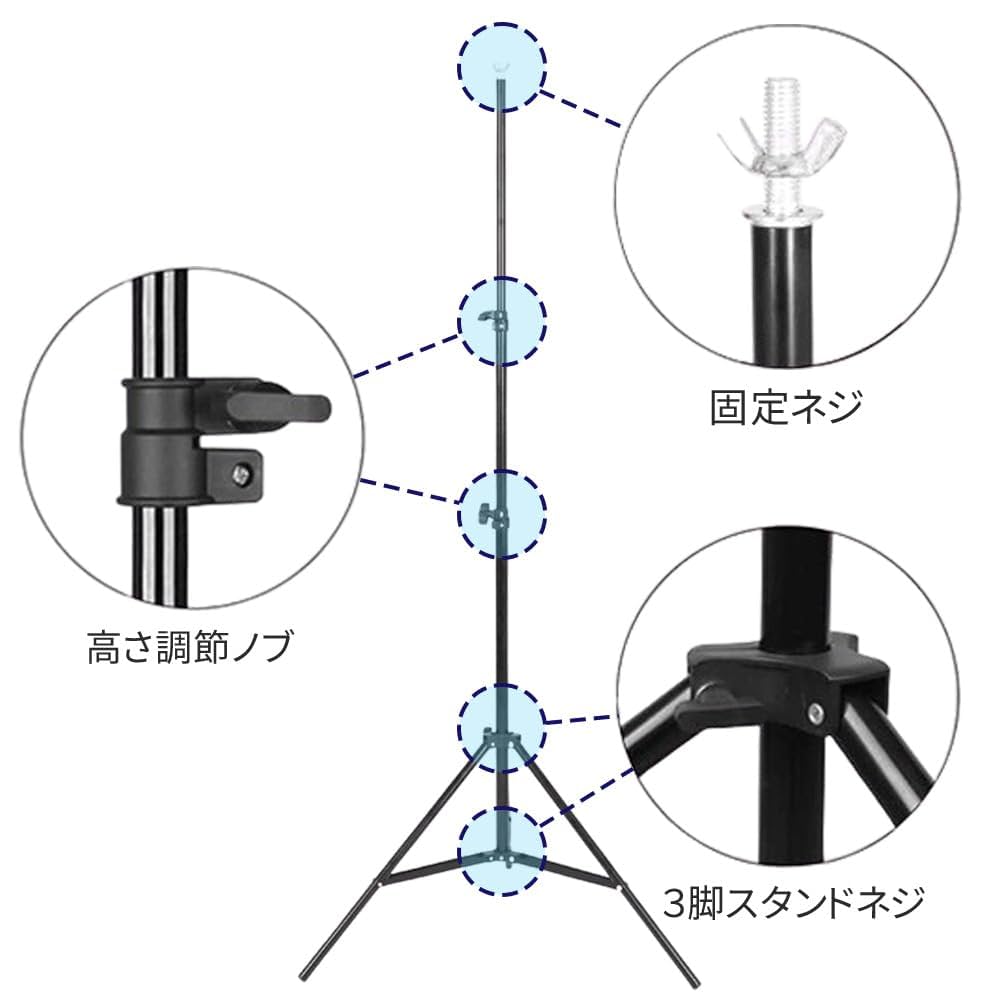 固定ネジ

高さ調節ノブ

3脚スタンドネジ